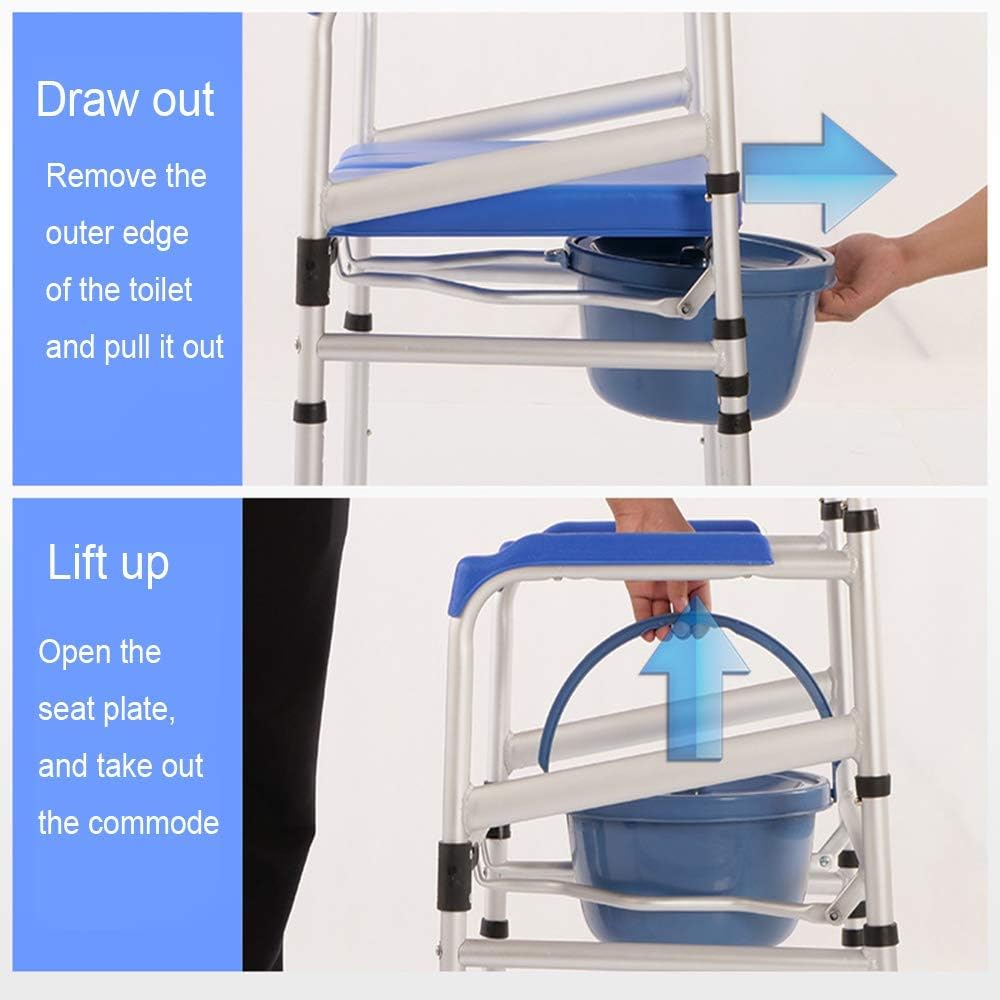 Draw out

Remove the outer edge of the toilet and pull it out

Lift up

Open the seat plate, and take out the commode