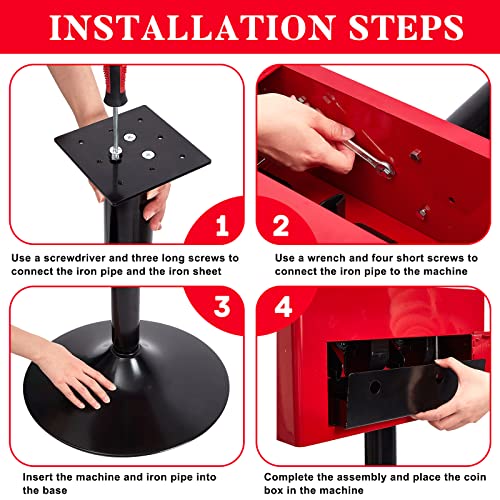 INSTALLATION STEPS

1

Use a screwdriver and three long screws to connect the iron pipe and the iron sheet

2

Use a wrench and four short screws to connect the iron pipe to the machine

3

Insert the machine and iron pipe into the base

4

Complete the assembly and place the coin box in the machine