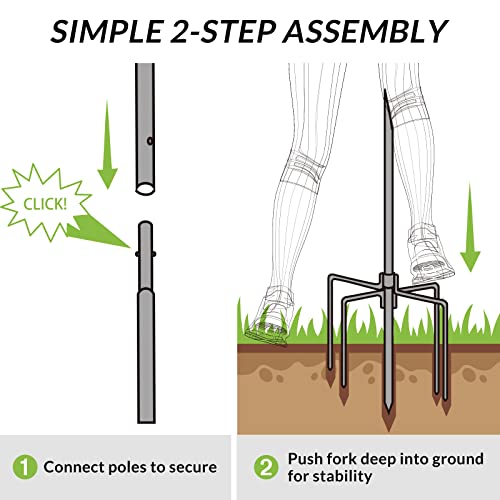 SIMPLE 2-STEP ASSEMBLY

CLICK!

1 Connect poles to secure

2 Push fork deep into ground for stability